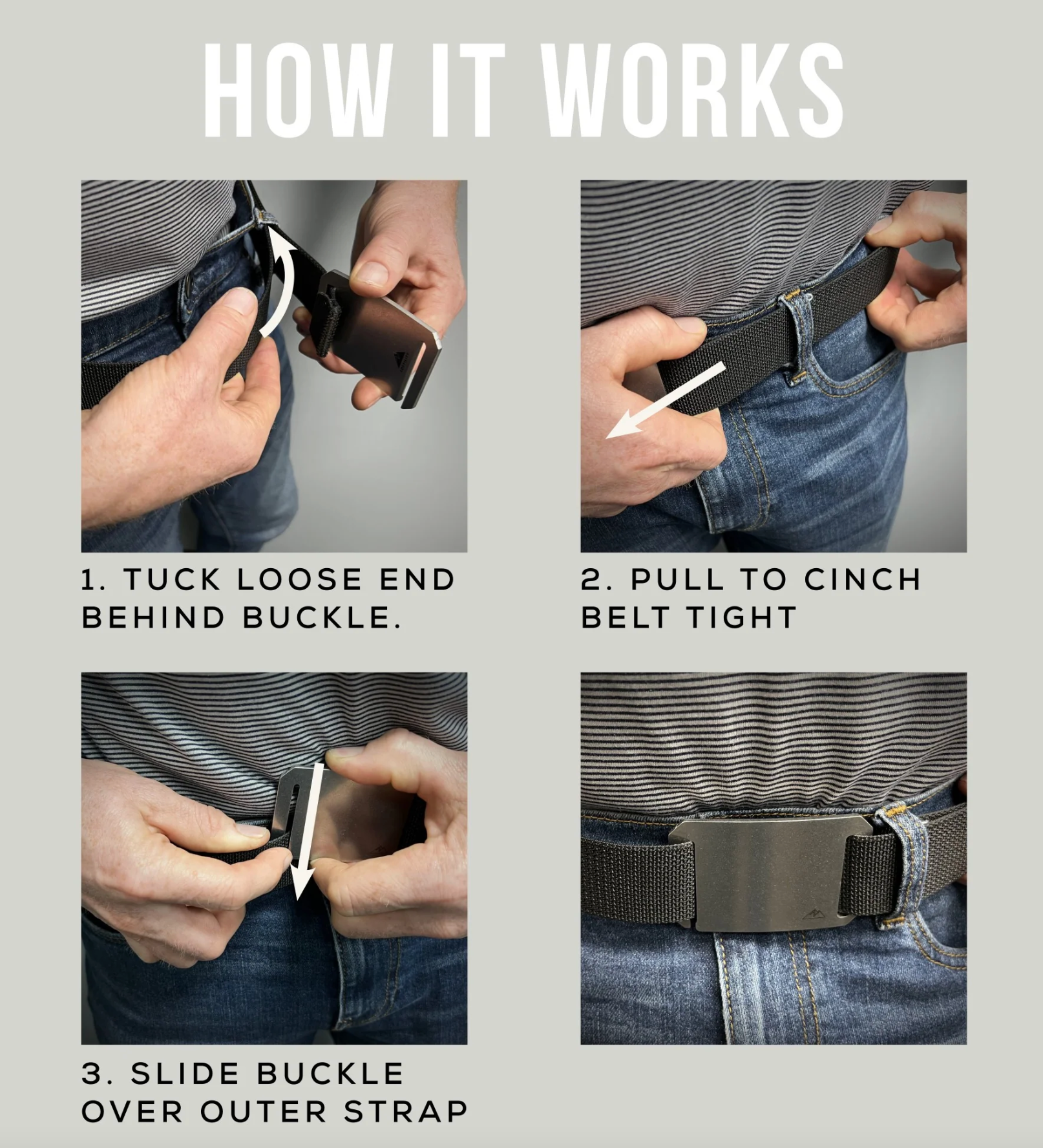 HOW IT WORKS

1. TUCK LOOSE END BEHIND BUCKLE.

2. PULL TO CINCH BELT TIGHT

3. SLIDE BUCKLE OVER OUTER STRAP